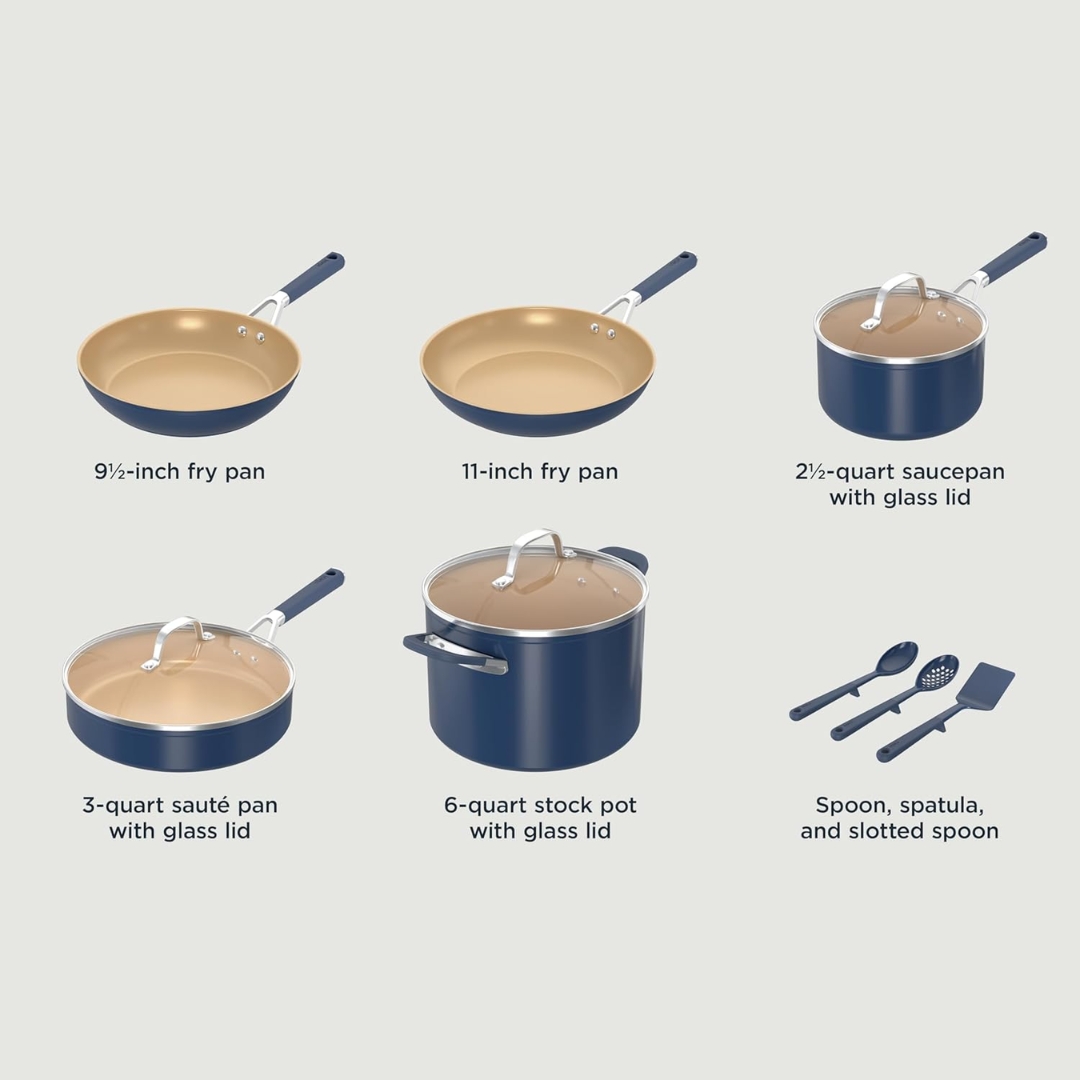 9½-inch fry pan

11-inch fry pan

2½-quart saucepan with glass lid

3-quart sauté pan with glass lid

6-quart stock pot with glass lid

Spoon, spatula, and slotted spoon